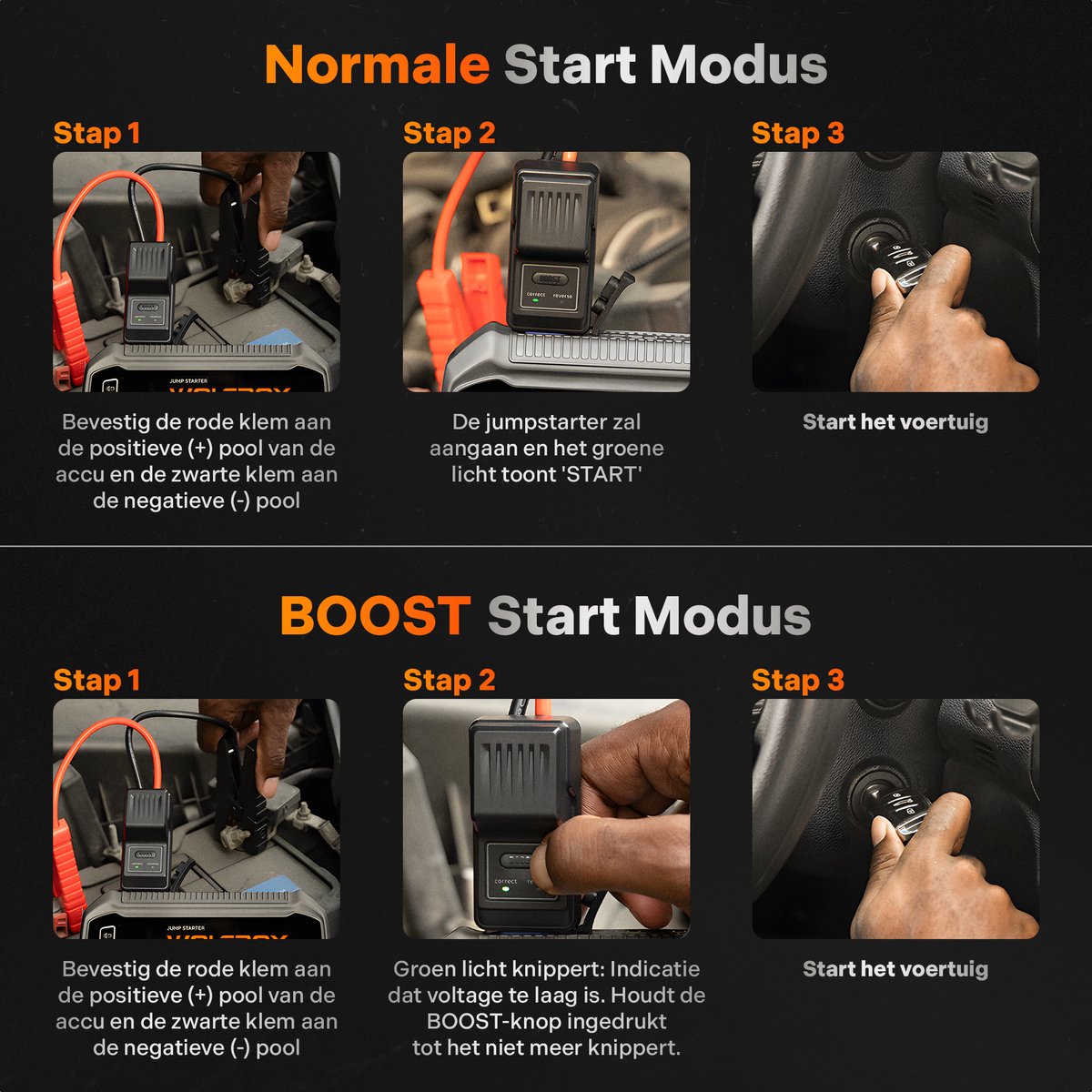 Normale Start Modus

Stap 1

JUMP STARTER

Bevestig de rode klem aan de positieve (+) pool van de accu en de zwarte klem aan de negatieve (-) pool

Stap 2

BOOST
correct reverse

De jumpstarter zal aangaan en het groene licht toont 'START'

Stap 3

Start het voertuig

BOOST Start Modus

Stap 1

JUMP STARTER

Bevestig de rode klem aan de positieve (+) pool van de accu en de zwarte klem aan de negatieve (-) pool

Stap 2

correct

Groen licht knippert: Indicatie dat voltage te laag is. Houdt de BOOST-knop ingedrukt tot het niet meer knippert.

Stap 3

Start het voertuig